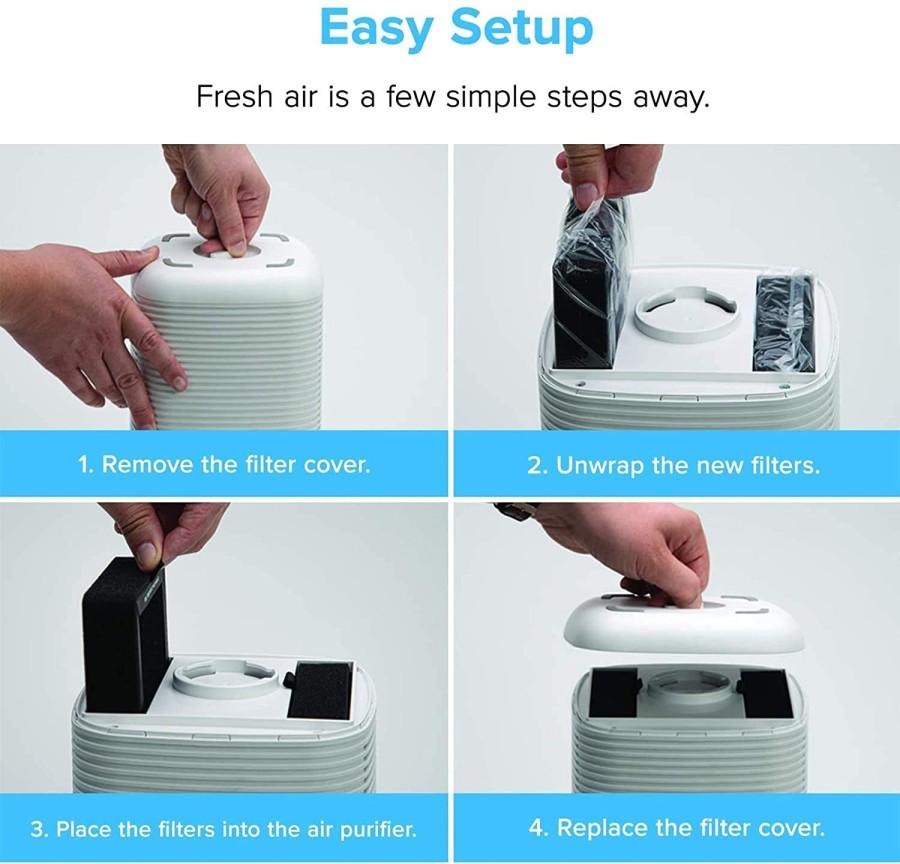 Easy Setup

Fresh air is a few simple steps away.

1. Remove the filter cover.

2. Unwrap the new filters.

3. Place the filters into the air purifier.

4. Replace the filter cover.