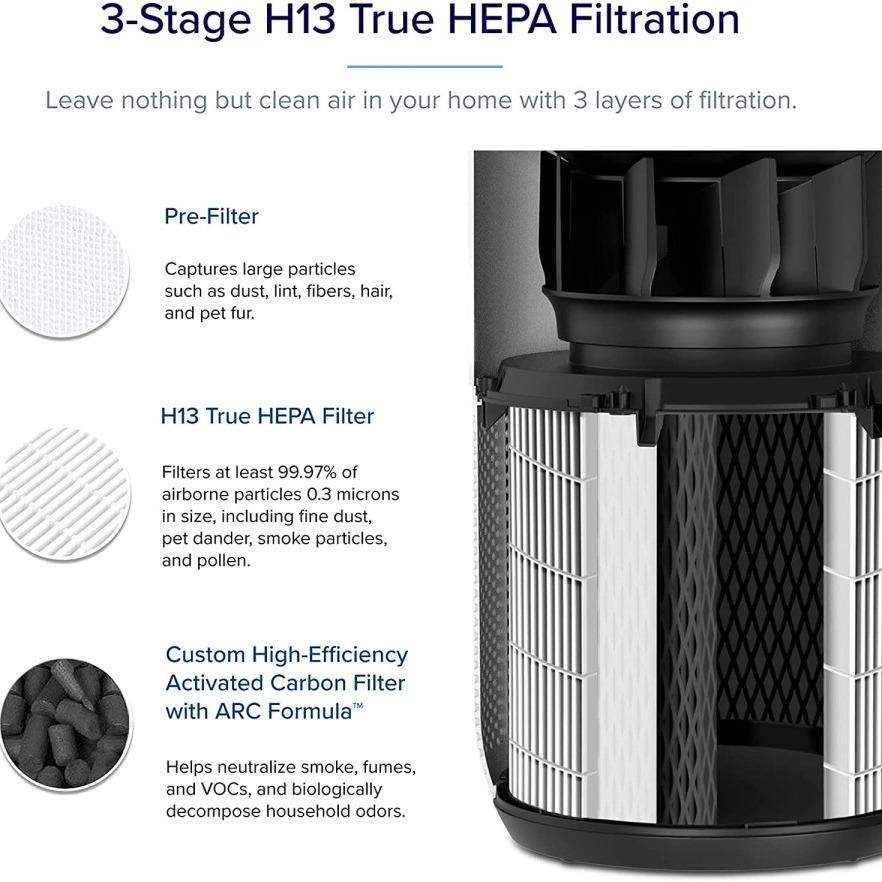 3-Stage H13 True HEPA Filtration

Leave nothing but clean air in your home with 3 layers of filtration.

Pre-Filter

Captures large particles such as dust, lint, fibers, hair, and pet fur.

H13 True HEPA Filter

Filters at least 99.97% of airborne particles 0.3 microns in size, including fine dust, pet dander, smoke particles, and pollen.

Custom High-Efficiency Activated Carbon Filter with ARC Formula™

Helps neutralize smoke, fumes, and VOCs, and biologically decompose household odors.